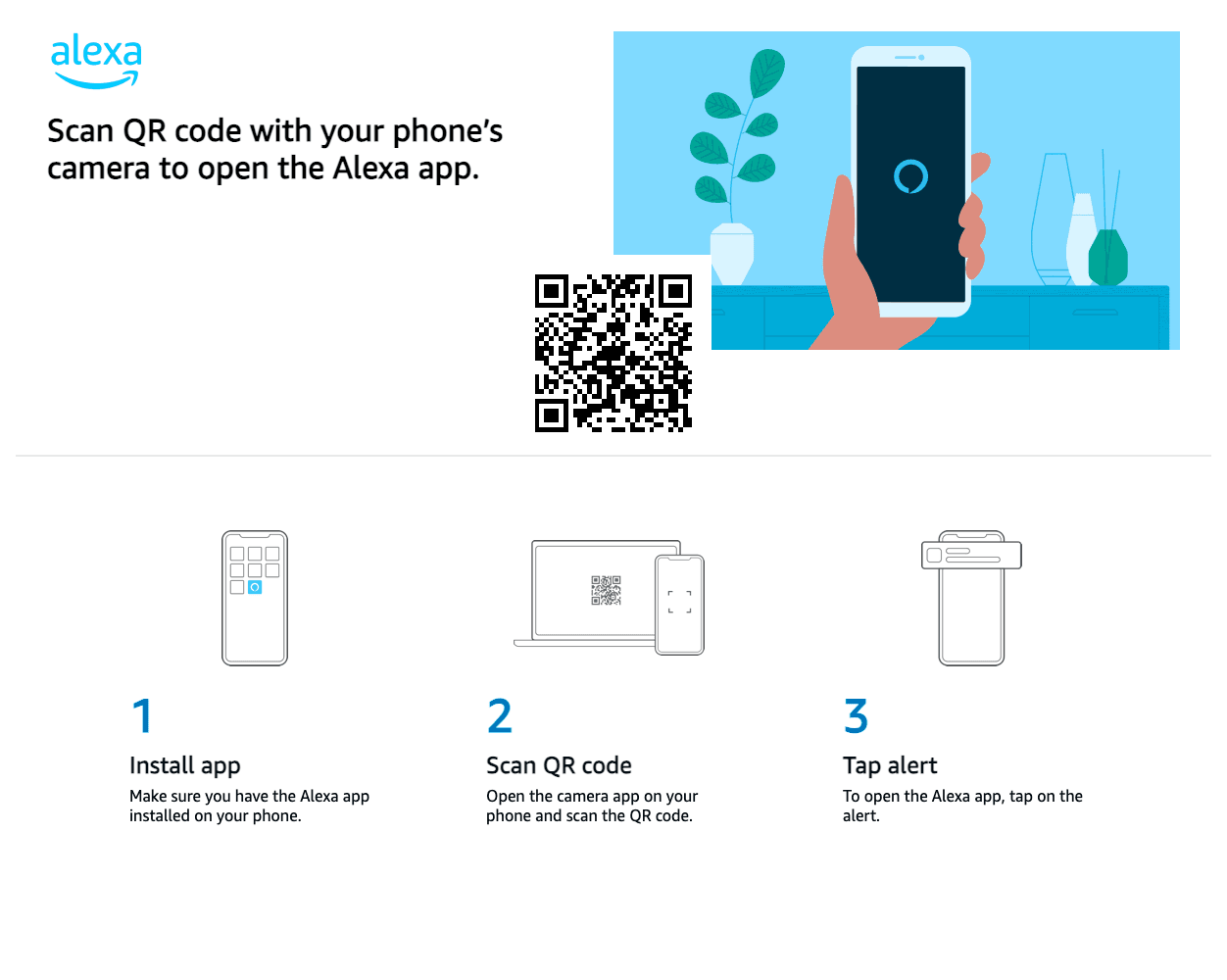 alexa

Scan QR code with your phone's camera to open the Alexa app.

1
Install app
Make sure you have the Alexa app installed on your phone.

2
Scan QR code
Open the camera app on your phone and scan the QR code.

3
Tap alert
To open the Alexa app, tap on the alert.